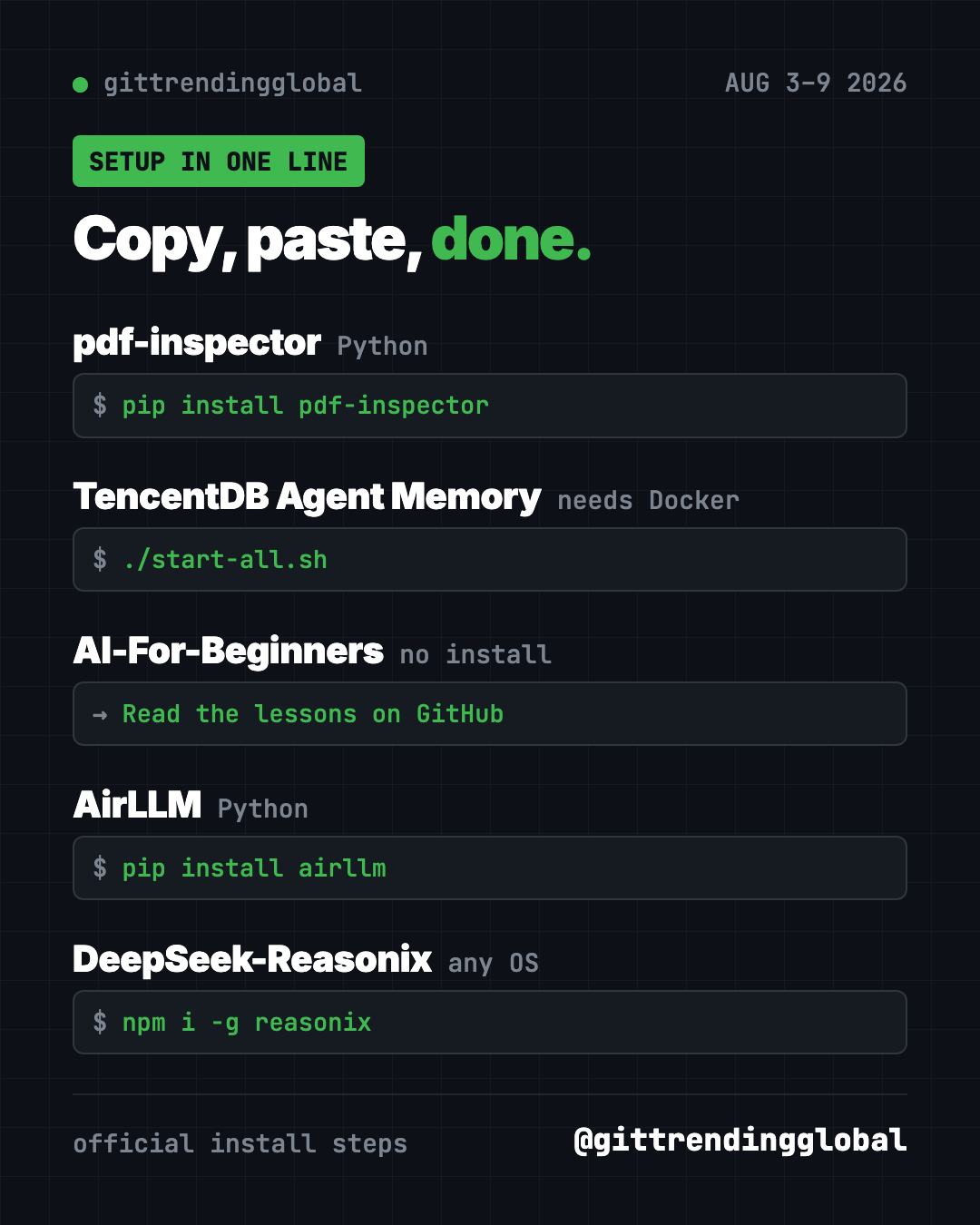 • gittrendingglobal

AUG 3-9 2026

SETUP IN ONE LINE

Copy, paste, done.

pdf-inspector Python

$ pip install pdf-inspector

TencentDB Agent Memory needs Docker

$ ./start-all.sh

AI-For-Beginners no install

→ Read the lessons on GitHub

AirLLM Python

$ pip install airllm

DeepSeek-Reasonix any OS

$ npm i -g reasonix

official install steps

@gittrendingglobal