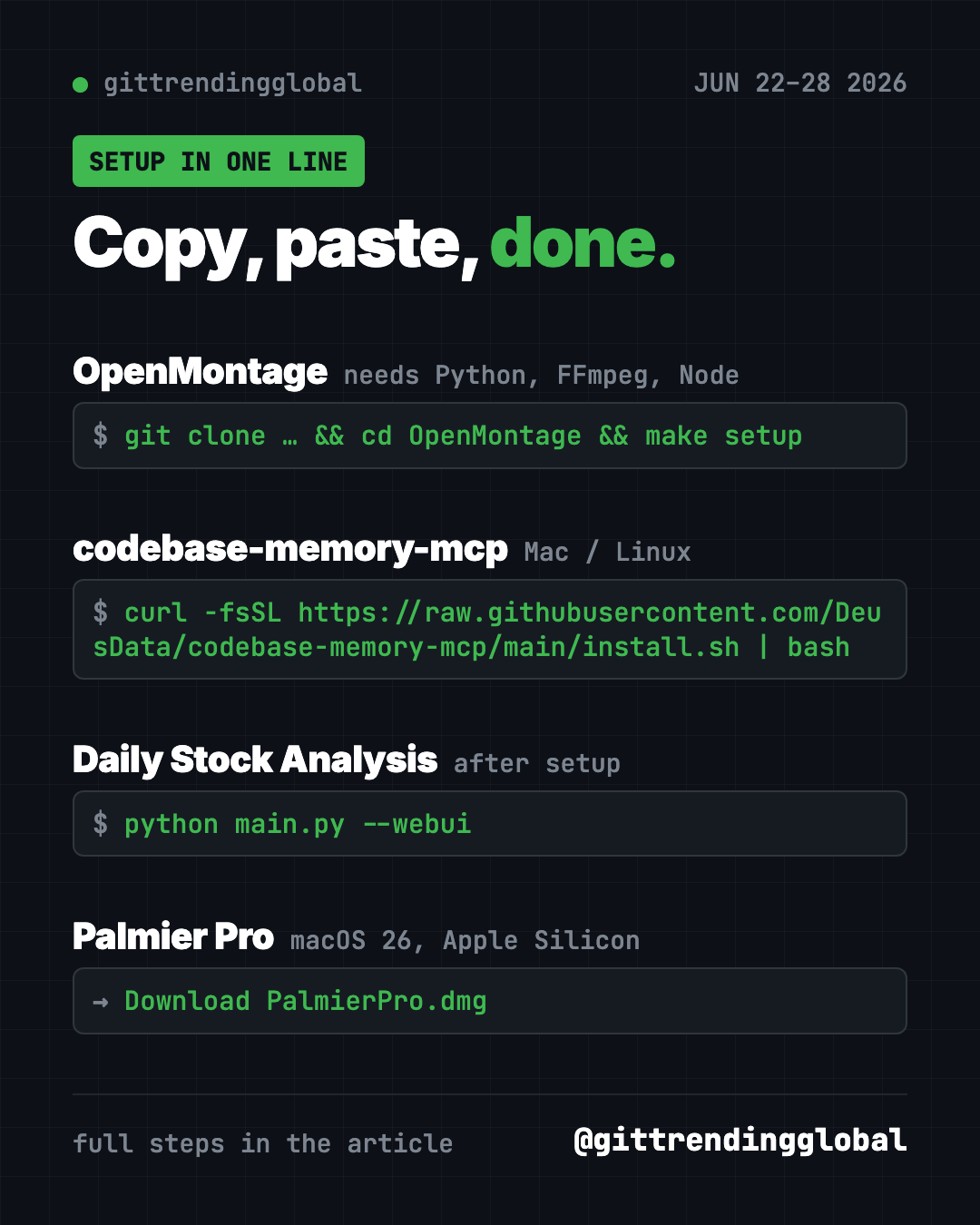 • gittrendingglobal

JUN 22-28 2026

SETUP IN ONE LINE

Copy, paste, done.

OpenMontage needs Python, FFmpeg, Node

$ git clone … && cd OpenMontage && make setup

codebase-memory-mcp Mac / Linux

$ curl -fsSL https://raw.githubusercontent.com/DeusData/codebase-memory-mcp/main/install.sh | bash

Daily Stock Analysis after setup

$ python main.py --webui

Palmier Pro macOS 26, Apple Silicon

→ Download PalmierPro.dmg

full steps in the article

@gittrendingglobal