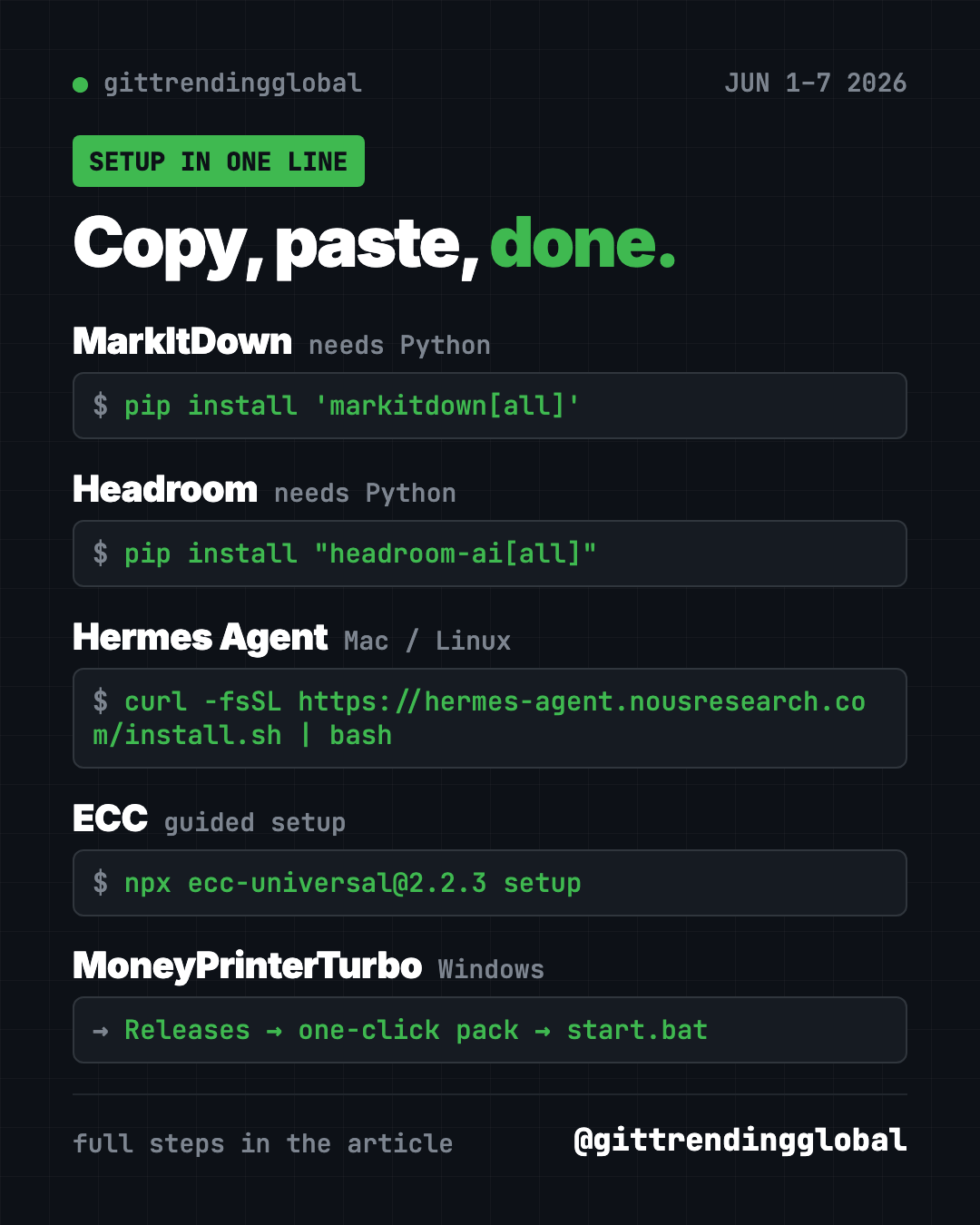 • gittrendingglobal
JUN 1-7 2026

SETUP IN ONE LINE

Copy, paste, done.

MarkItDown needs Python

$ pip install 'markitdown[all]'

Headroom needs Python

$ pip install "headroom-ai[all]"

Hermes Agent Mac / Linux

$ curl -fsSL https://hermes-agent.nousresearch.com/install.sh | bash

ECC guided setup

$ npx ecc-universal@2.2.3 setup

MoneyPrinterTurbo Windows

→ Releases → one-click pack → start.bat

full steps in the article
@gittrendingglobal