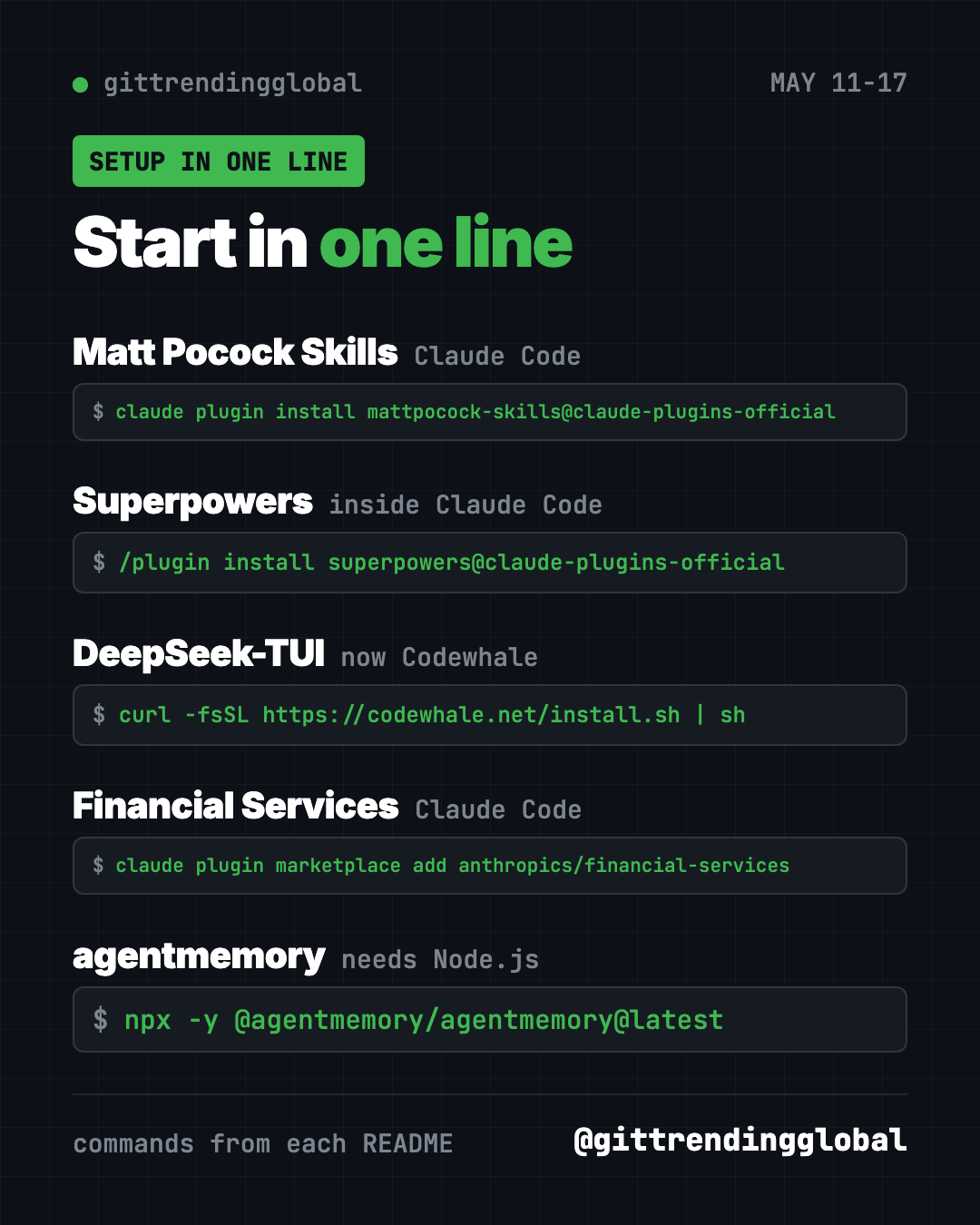 gittrendingglobal

MAY 11-17

SETUP IN ONE LINE

Start in one line

Matt Pocock Skills Claude Code

$ claude plugin install mattpocock-skills@claude-plugins-official

Superpowers inside Claude Code

$ /plugin install superpowers@claude-plugins-official

DeepSeek-TUI now Codewhale

$ curl -fsSL https://codewhale.net/install.sh | sh

Financial Services Claude Code

$ claude plugin marketplace add anthropics/financial-services

agentmemory needs Node.js

$ npx -y @agentmemory/agentmemory@latest

commands from each README

@gittrendingglobal