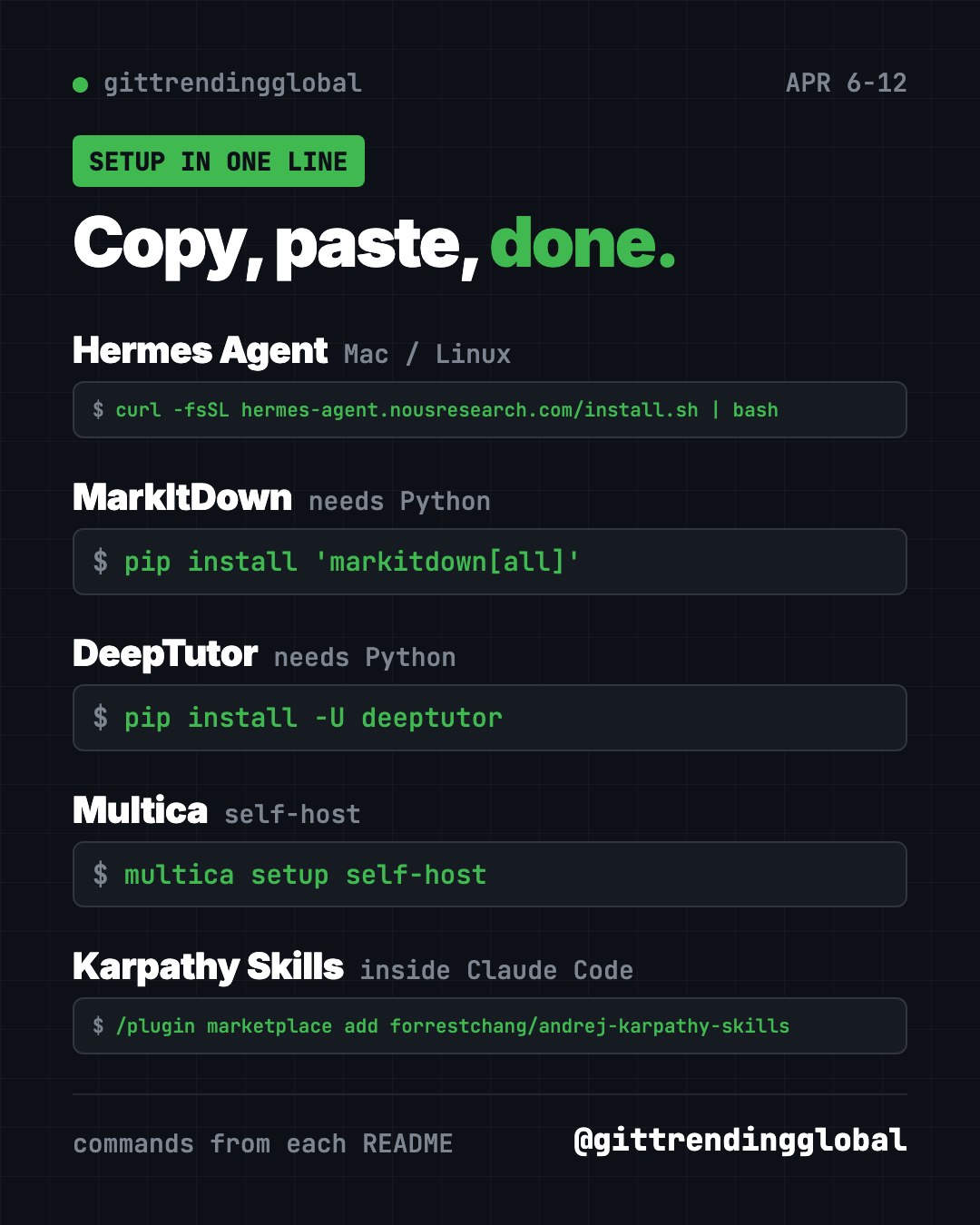 • gittrendingglobal APR 6-12

SETUP IN ONE LINE

Copy, paste, done.

Hermes Agent Mac / Linux

$ curl -fsSL hermes-agent.nousresearch.com/install.sh | bash

MarkItDown needs Python

$ pip install 'markitdown[all]'

DeepTutor needs Python

$ pip install -U deeptutor

Multica self-host

$ multica setup self-host

Karpathy Skills inside Claude Code

$ /plugin marketplace add forrestchang/andrej-karpathy-skills

commands from each README

@gittrendingglobal