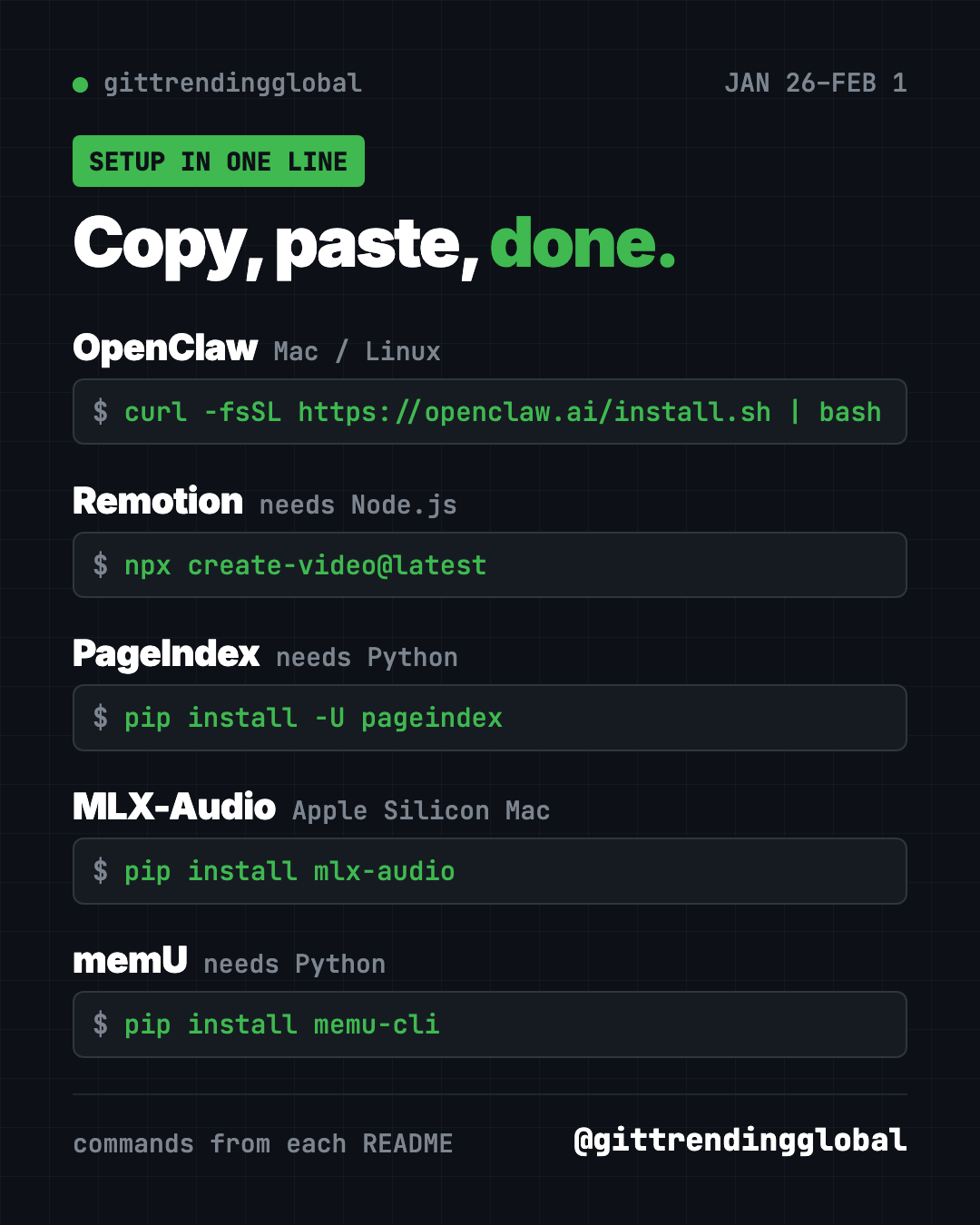 • gittrendingglobal

JAN 26-FEB 1

SETUP IN ONE LINE

Copy, paste, done.

OpenClaw Mac / Linux

$ curl -fsSL https://openclaw.ai/install.sh | bash

Remotion needs Node.js

$ npx create-video@latest

PageIndex needs Python

$ pip install -U pageindex

MLX-Audio Apple Silicon Mac

$ pip install mlx-audio

memU needs Python

$ pip install memu-cli

commands from each README

@gittrendingglobal