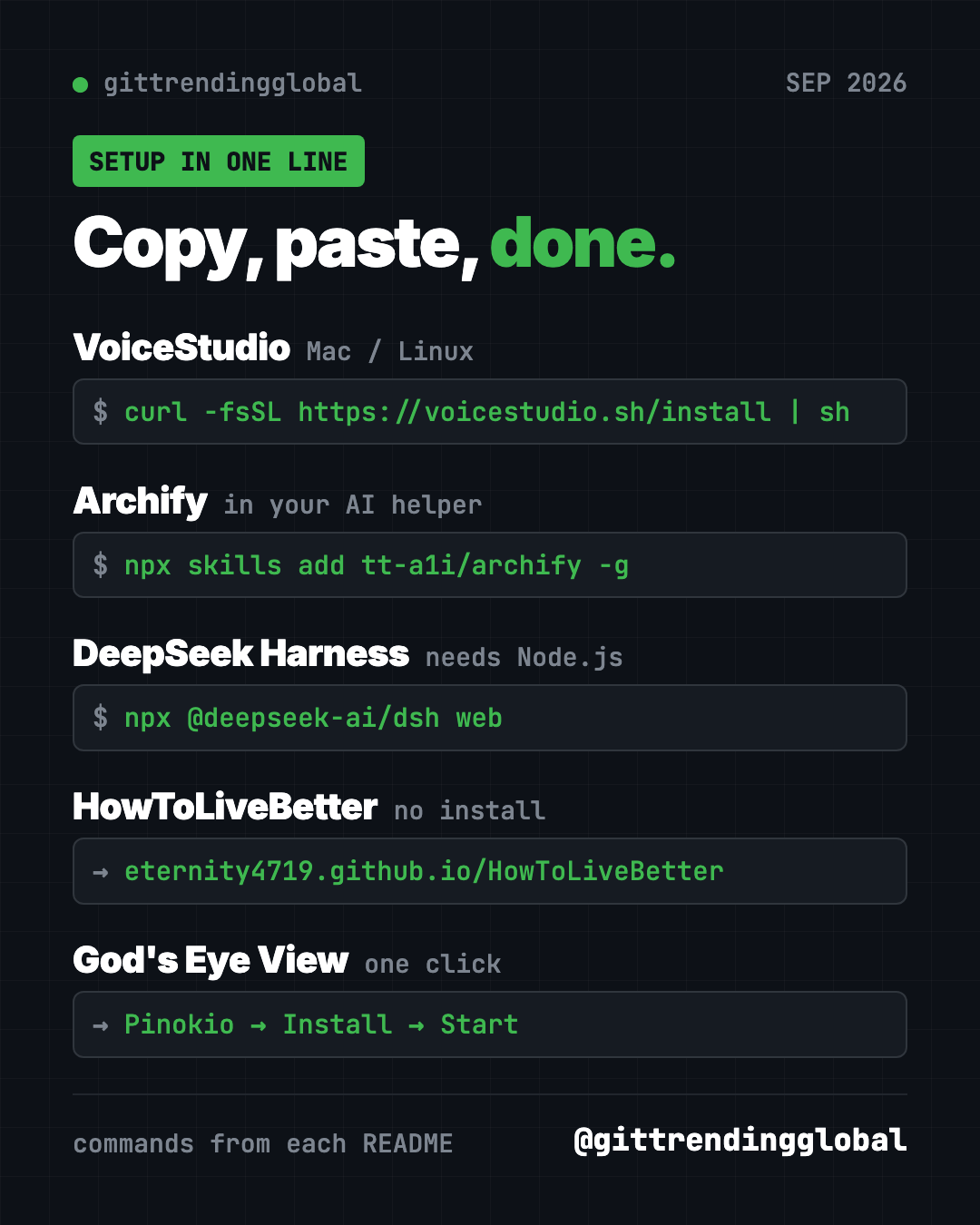 • gittrendingglobal
SEP 2026

SETUP IN ONE LINE

Copy, paste, done.

VoiceStudio Mac / Linux

$ curl -fsSL https://voicestudio.sh/install | sh

Archify in your AI helper

$ npx skills add tt-a1i/archify -g

DeepSeek Harness needs Node.js

$ npx @deepseek-ai/dsh web

HowToLiveBetter no install

→ eternity4719.github.io/HowToLiveBetter

God's Eye View one click

→ Pinokio → Install → Start

commands from each README
@gittrendingglobal