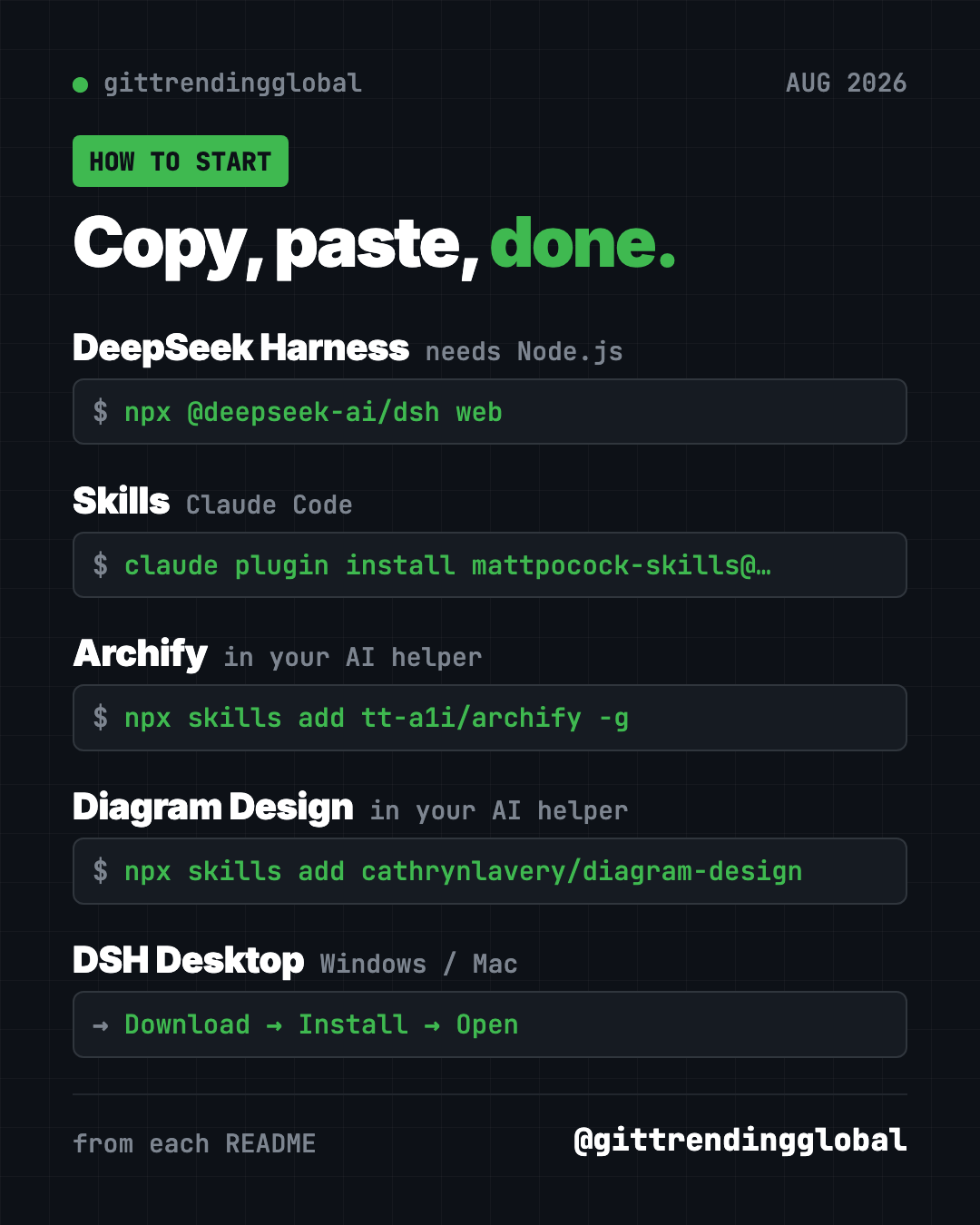 • gittrendingglobal

AUG 2026

HOW TO START

Copy, paste, done.

DeepSeek Harness needs Node.js

$ npx @deepseek-ai/dsh web

Skills Claude Code

$ claude plugin install mattpocock-skills@…

Archify in your AI helper

$ npx skills add tt-a1i/archify -g

Diagram Design in your AI helper

$ npx skills add cathrynlavery/diagram-design

DSH Desktop Windows / Mac

→ Download → Install → Open

from each README

@gittrendingglobal