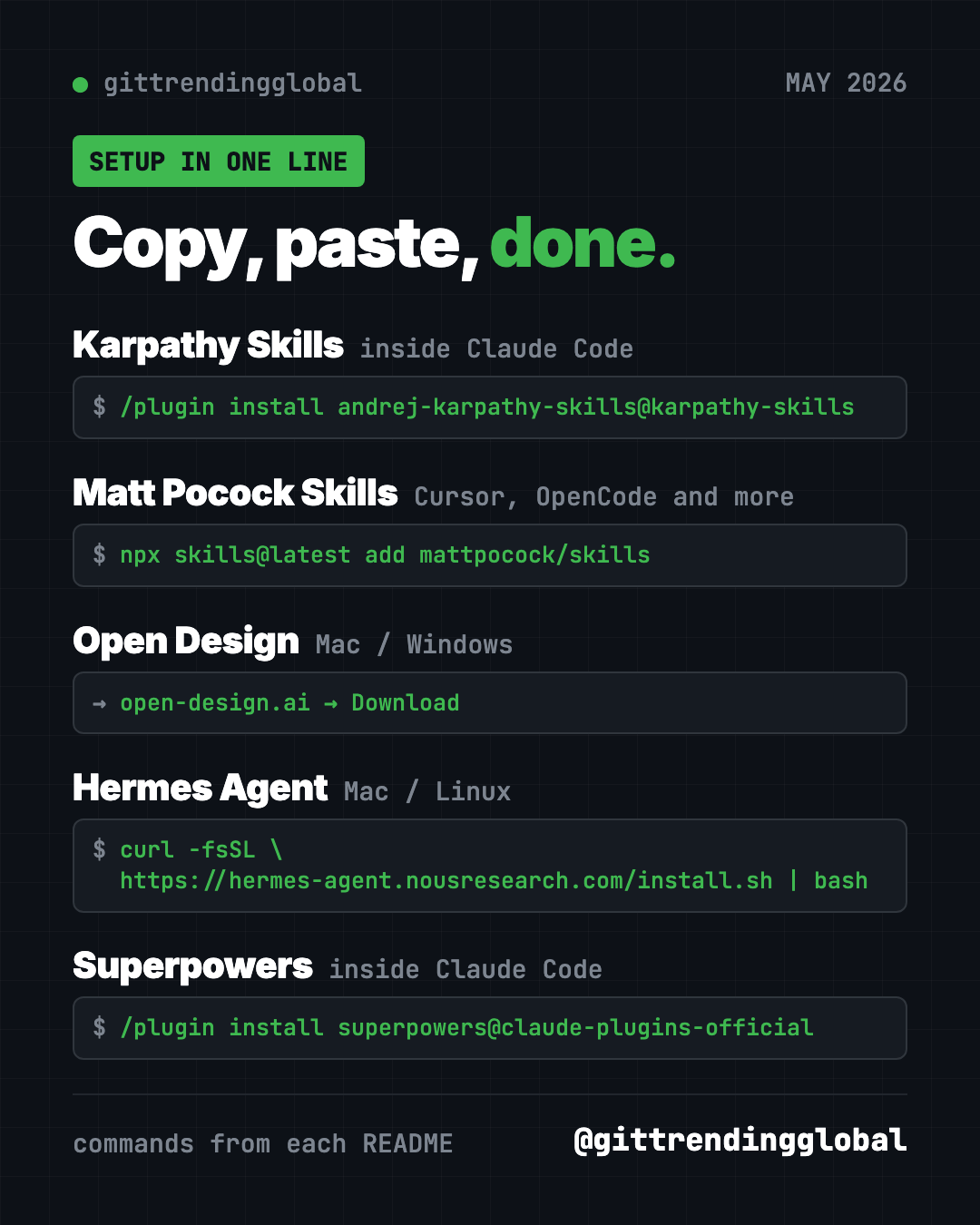 • gittrendingglobal

MAY 2026

SETUP IN ONE LINE

Copy, paste, done.

Karpathy Skills inside Claude Code

$ /plugin install andrej-karpathy-skills@karpathy-skills

Matt Pocock Skills Cursor, OpenCode and more

$ npx skills@latest add mattpocock/skills

Open Design Mac / Windows

→ open-design.ai → Download

Hermes Agent Mac / Linux

$ curl -fsSL \
https://hermes-agent.nousresearch.com/install.sh | bash

Superpowers inside Claude Code

$ /plugin install superpowers@claude-plugins-official

commands from each README

@gittrendingglobal