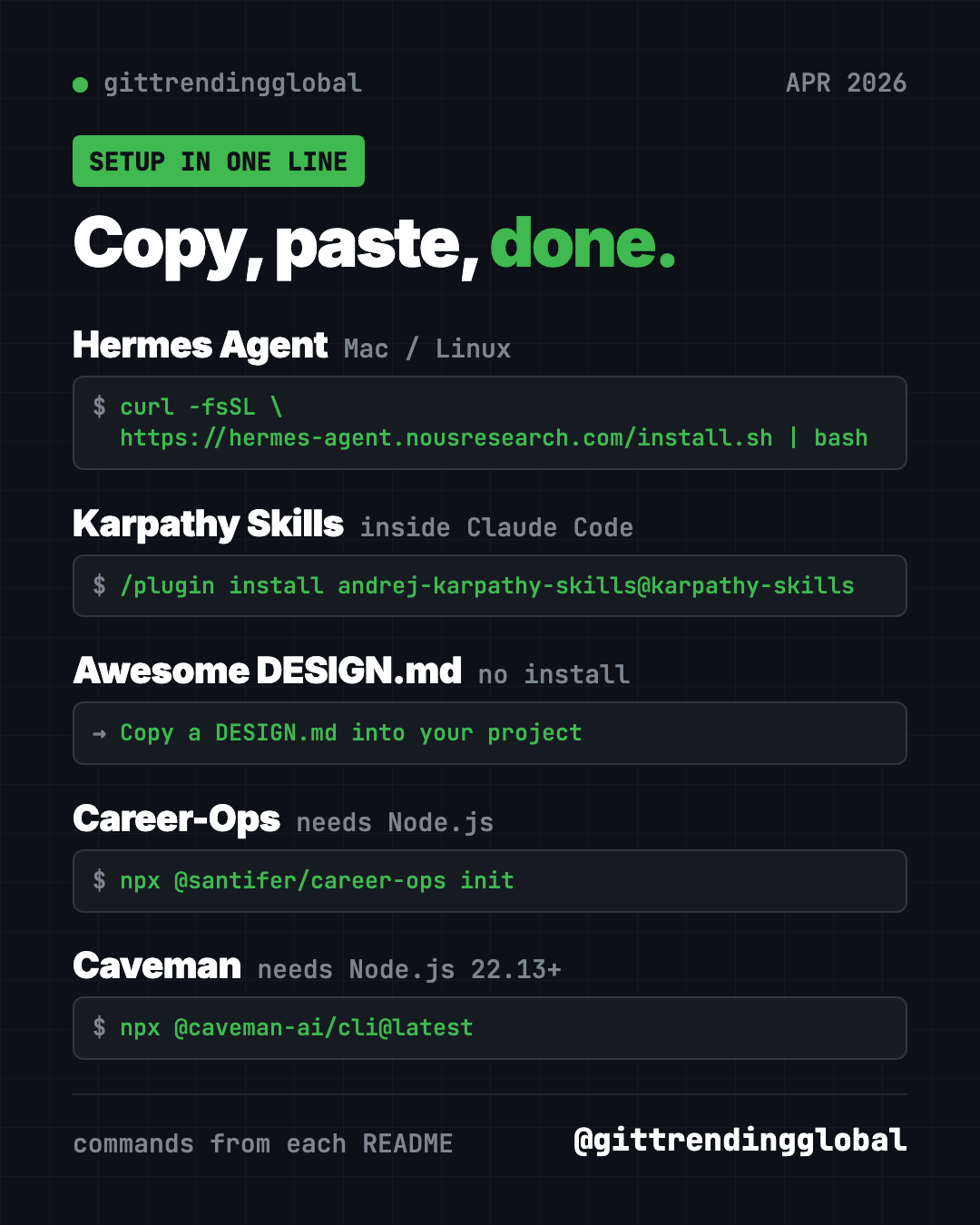 • gittrendingglobal APR 2026

SETUP IN ONE LINE

Copy, paste, done.

Hermes Agent Mac / Linux

$ curl -fsSL \
https://hermes-agent.nousresearch.com/install.sh | bash

Karpathy Skills inside Claude Code

$ /plugin install andrej-karpathy-skills@karpathy-skills

Awesome DESIGN.md no install

→ Copy a DESIGN.md into your project

Career-Ops needs Node.js

$ npx @santifer/career-ops init

Caveman needs Node.js 22.13+

$ npx @caveman-ai/cli@latest

commands from each README @gittrendingglobal