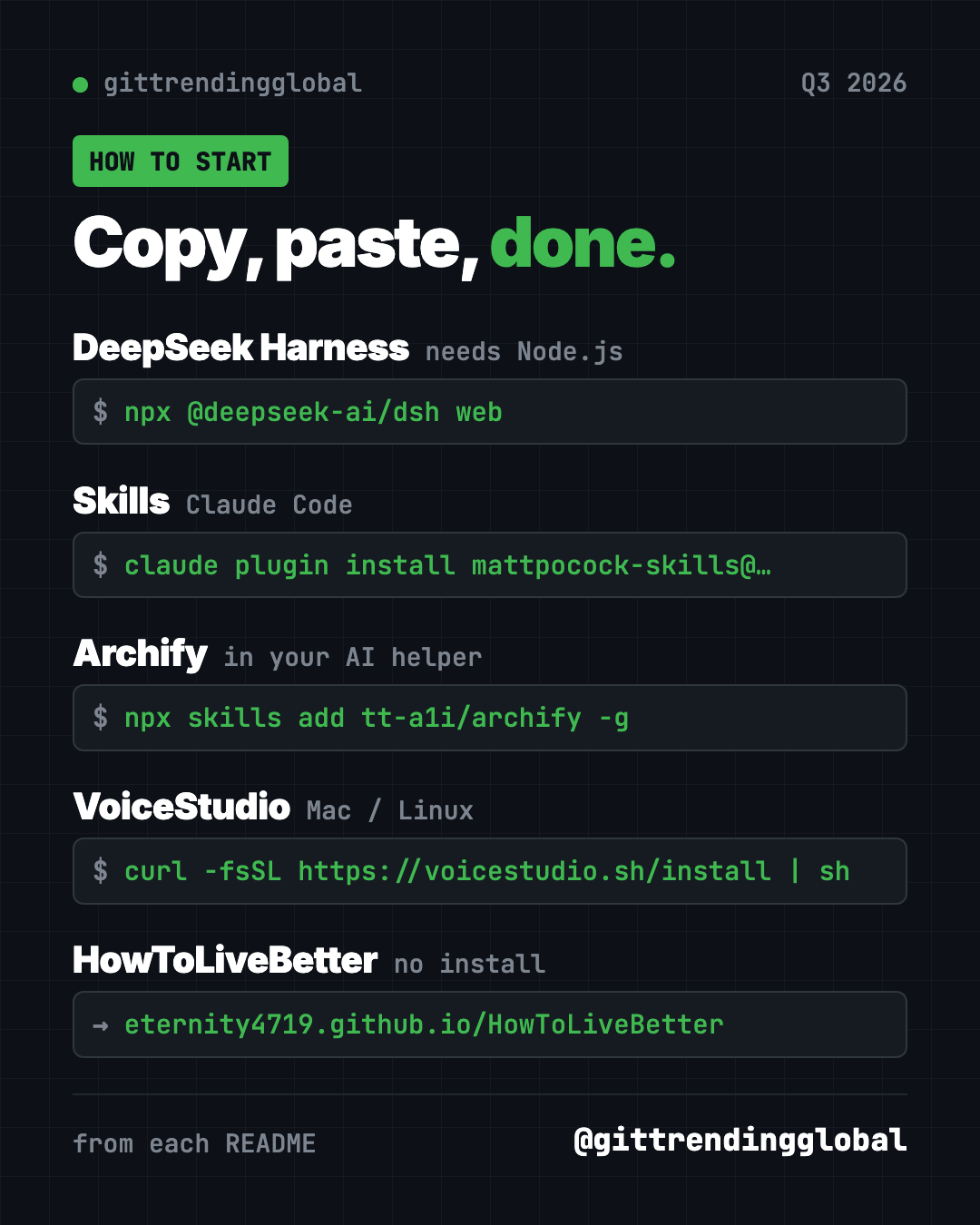 • gittrendingglobal

Q3 2026

HOW TO START

Copy, paste, done.

DeepSeek Harness needs Node.js

$ npx @deepseek-ai/dsh web

Skills Claude Code

$ claude plugin install mattpocock-skills@…

Archify in your AI helper

$ npx skills add tt-a1i/archify -g

VoiceStudio Mac / Linux

$ curl -fsSL https://voicestudio.sh/install | sh

HowToLiveBetter no install

→ eternity4719.github.io/HowToLiveBetter

from each README

@gittrendingglobal