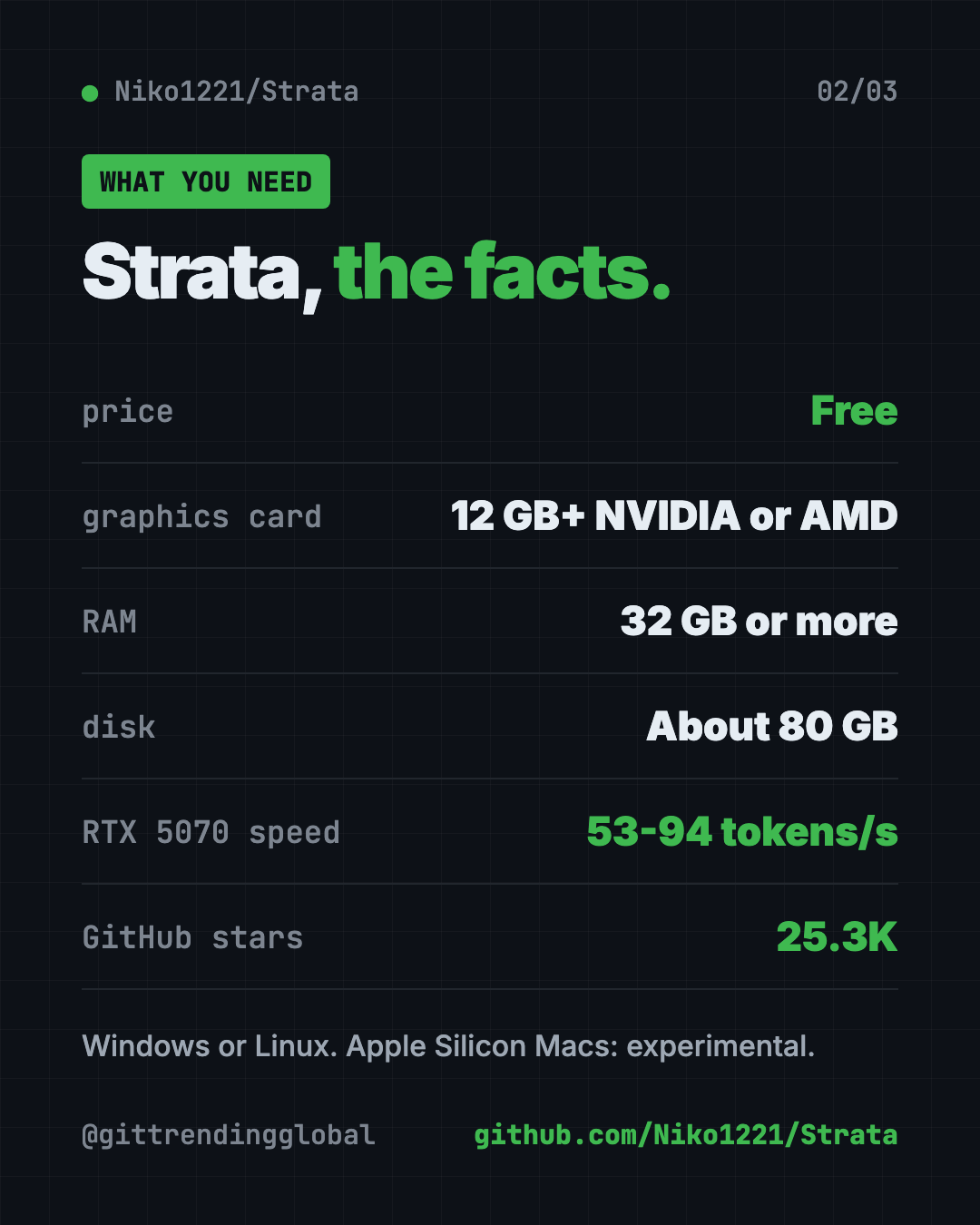 • Niko1221/Strata 02/03

WHAT YOU NEED

Strata, the facts.

price Free

graphics card 12 GB+ NVIDIA or AMD

RAM 32 GB or more

disk About 80 GB

RTX 5070 speed 53-94 tokens/s

GitHub stars 25.3K

Windows or Linux. Apple Silicon Macs: experimental.

@gittrendingglobal github.com/Niko1221/Strata