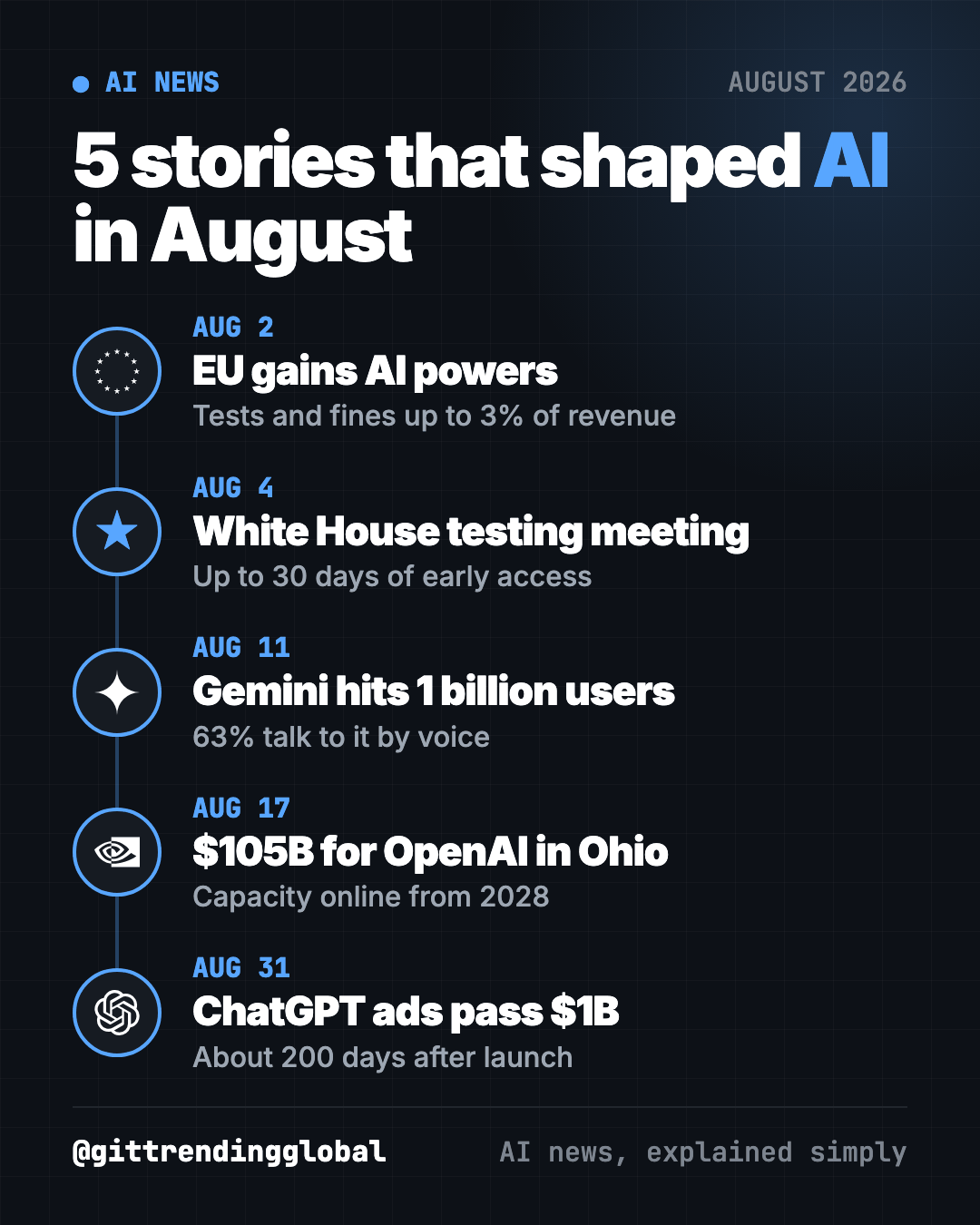 • AI NEWS

AUGUST 2026

5 stories that shaped AI in August

AUG 2
EU gains AI powers
Tests and fines up to 3% of revenue

AUG 4
White House testing meeting
Up to 30 days of early access

AUG 11
Gemini hits 1 billion users
63% talk to it by voice

AUG 17
$105B for OpenAI in Ohio
Capacity online from 2028

AUG 31
ChatGPT ads pass $1B
About 200 days after launch

@gittrendingglobal

AI news, explained simply