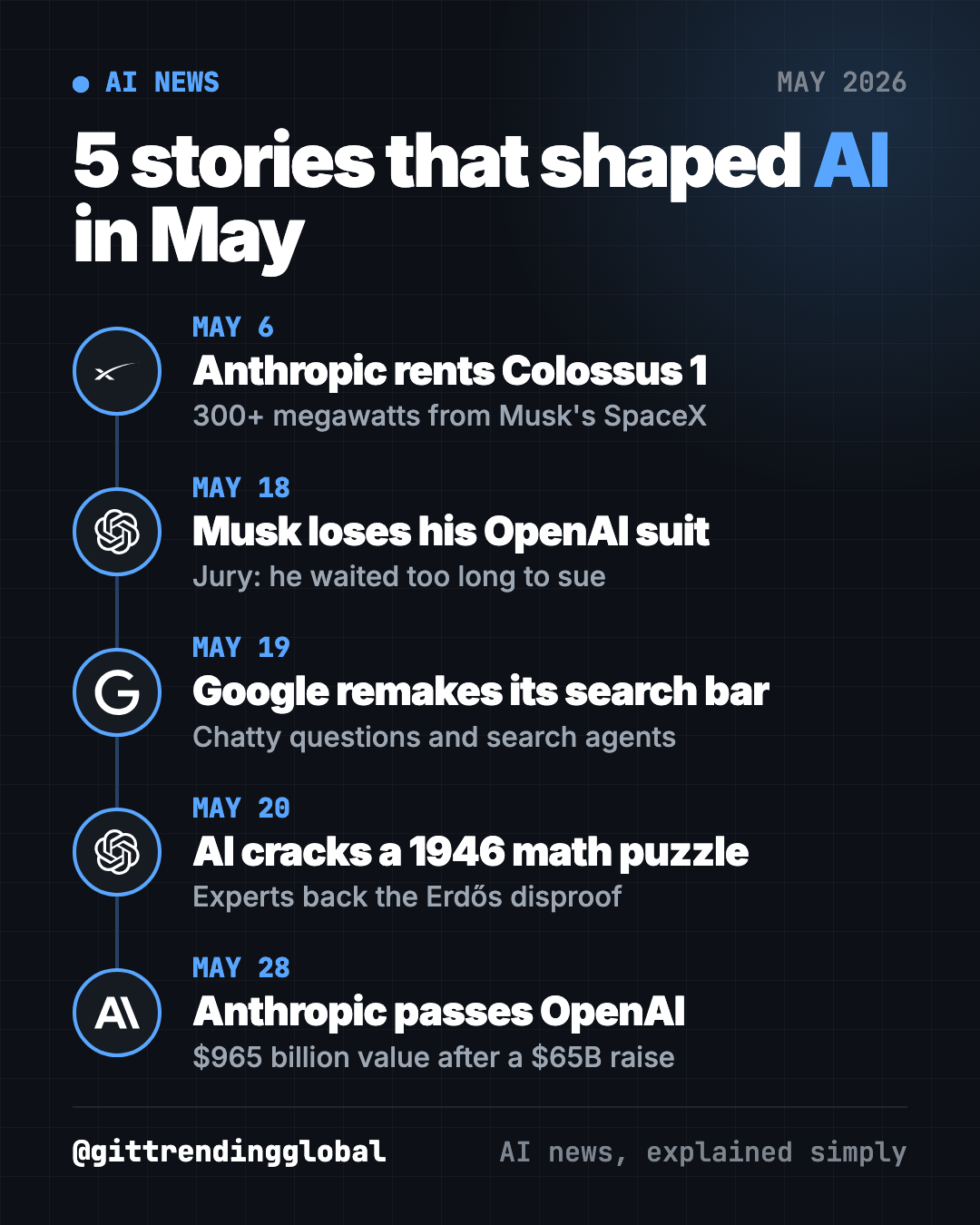 • AI NEWS

MAY 2026

5 stories that shaped AI in May

MAY 6

Anthropic rents Colossus 1

300+ megawatts from Musk's SpaceX

MAY 18

Musk loses his OpenAI suit

Jury: he waited too long to sue

MAY 19

Google remakes its search bar

Chatty questions and search agents

MAY 20

AI cracks a 1946 math puzzle

Experts back the Erdős disproof

MAY 28

Anthropic passes OpenAI

$965 billion value after a $65B raise

@gittrendingglobal

AI news, explained simply