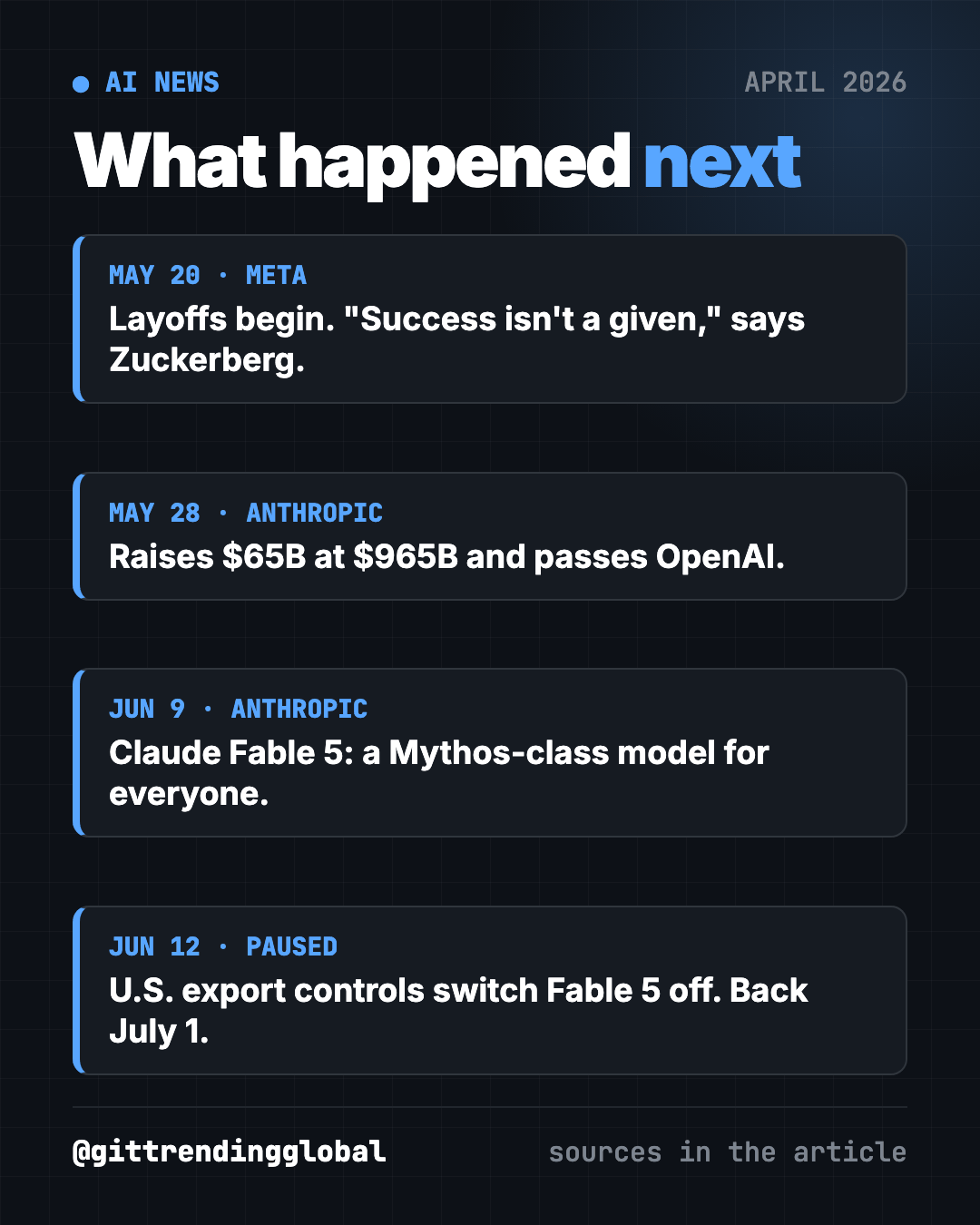 • AI NEWS

APRIL 2026

What happened next

MAY 20 · META

Layoffs begin. "Success isn't a given," says Zuckerberg.

MAY 28 · ANTHROPIC

Raises $65B at $965B and passes OpenAI.

JUN 9 · ANTHROPIC

Claude Fable 5: a Mythos-class model for everyone.

JUN 12 · PAUSED

U.S. export controls switch Fable 5 off. Back July 1.

@gittrendingglobal

sources in the article