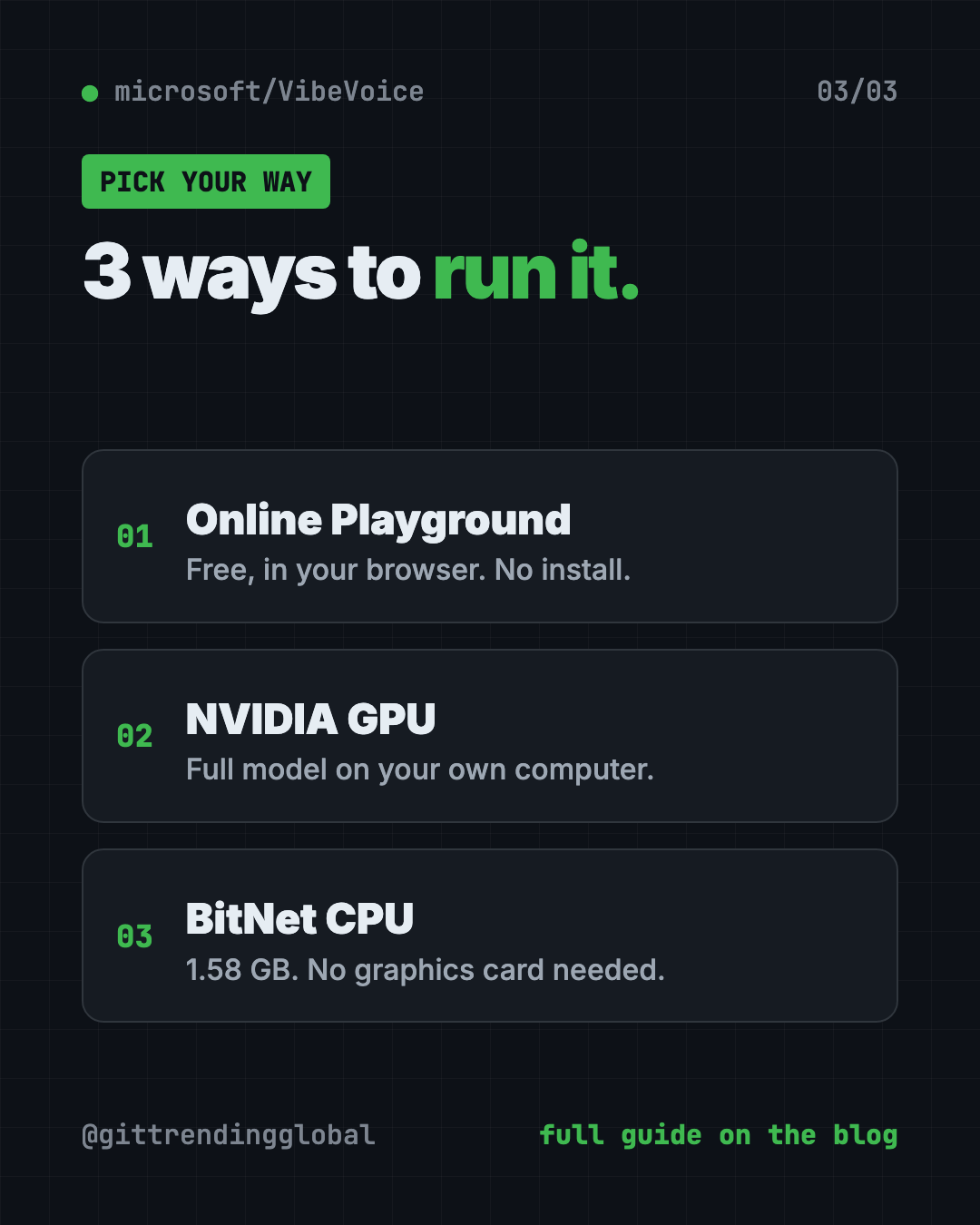 • microsoft/VibeVoice 03/03

PICK YOUR WAY

3 ways to run it.

01 Online Playground
Free, in your browser. No install.

02 NVIDIA GPU
Full model on your own computer.

03 BitNet CPU
1.58 GB. No graphics card needed.

@gittrendingglobal full guide on the blog