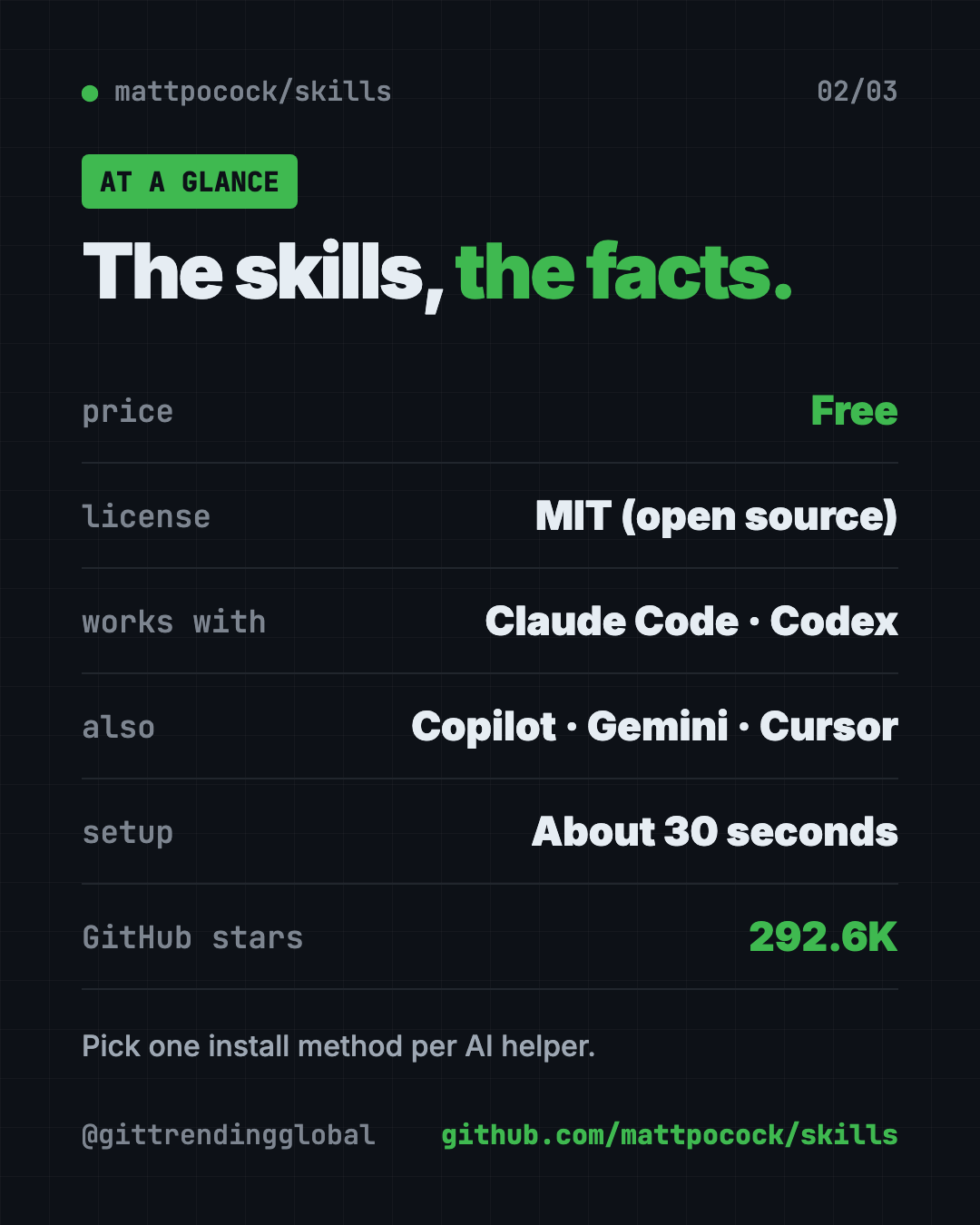 • mattpocock/skills 02/03

AT A GLANCE

The skills, the facts.

price Free

license MIT (open source)

works with Claude Code · Codex

also Copilot · Gemini · Cursor

setup About 30 seconds

GitHub stars 292.6K

Pick one install method per AI helper.

@gittrendingglobal github.com/mattpocock/skills