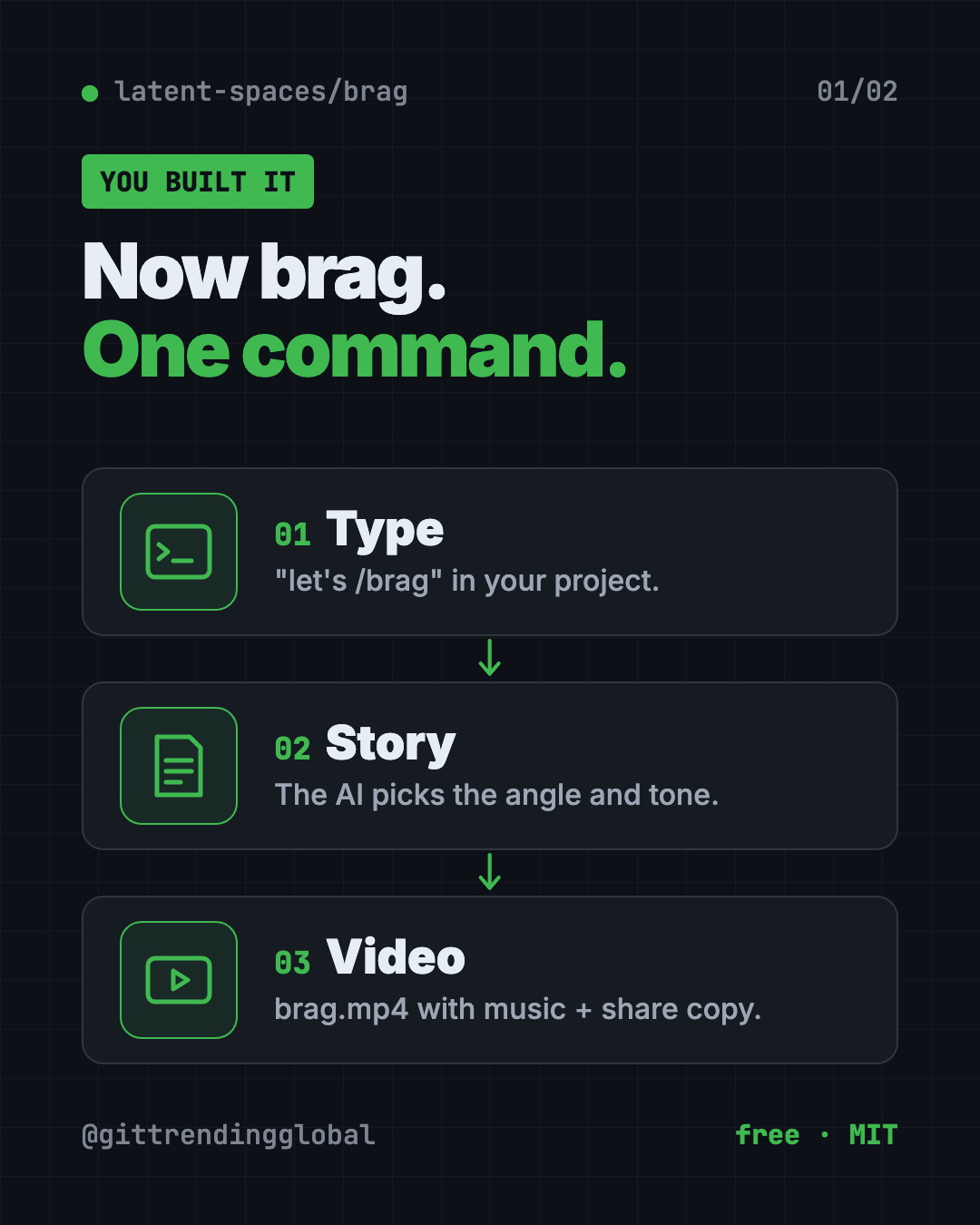 • latent-spaces/brag

01/02

YOU BUILT IT

Now brag.
One command.

01 Type
"let's /brag" in your project.

↓

02 Story
The AI picks the angle and tone.

↓

03 Video
brag.mp4 with music + share copy.

@gittrendingglobal

free · MIT