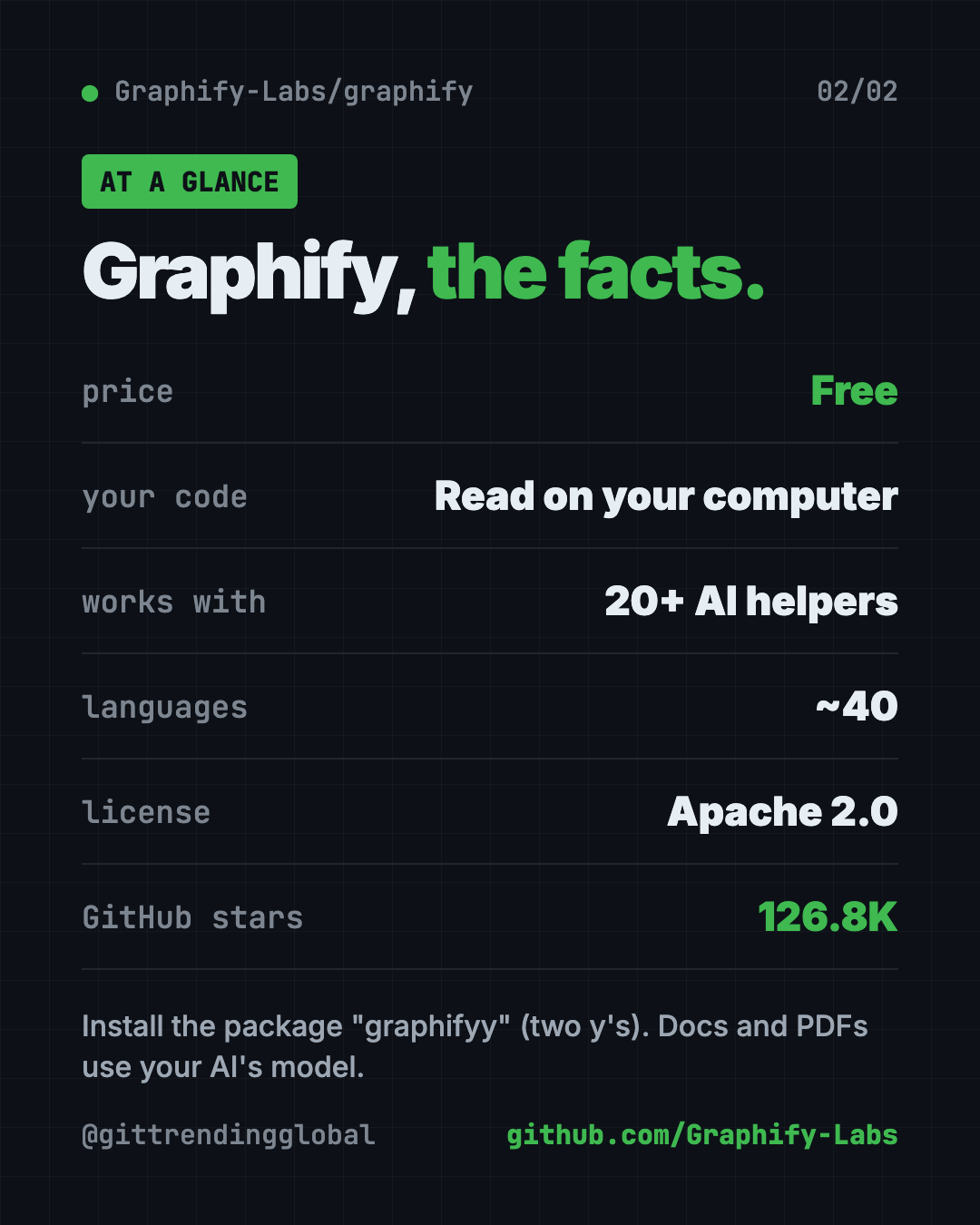 • Graphify-Labs/graphify 02/02

AT A GLANCE

Graphify, the facts.

price Free

your code Read on your computer

works with 20+ AI helpers

languages ~40

license Apache 2.0

GitHub stars 126.8K

Install the package "graphifyy" (two y's). Docs and PDFs use your AI's model.

@gittrendingglobal github.com/Graphify-Labs