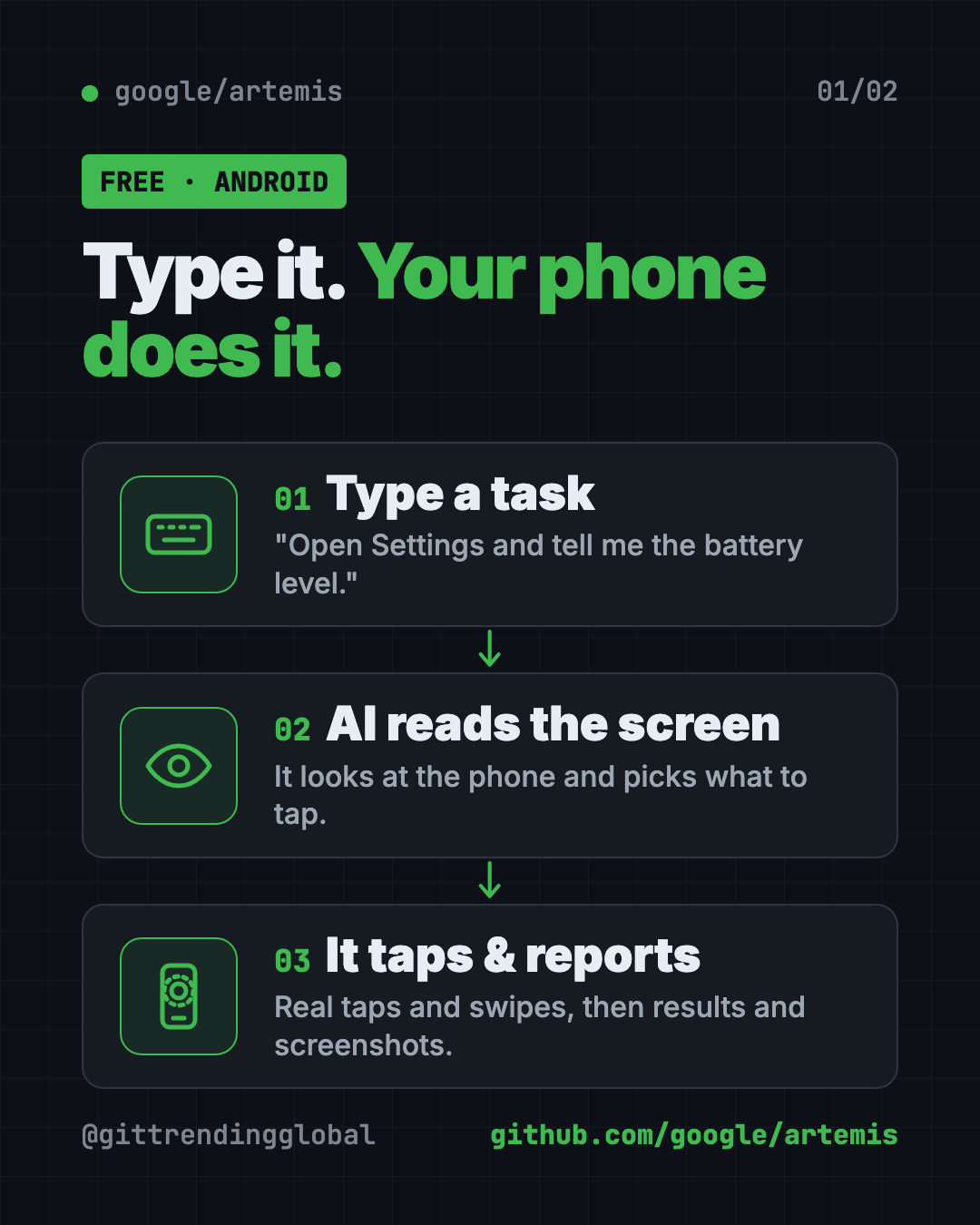 • google/artemis

01/02

FREE · ANDROID

Type it. Your phone does it.

01 Type a task

"Open Settings and tell me the battery level."

↓

02 AI reads the screen

It looks at the phone and picks what to tap.

↓

03 It taps & reports

Real taps and swipes, then results and screenshots.

@gittrendingglobal

github.com/google/artemis