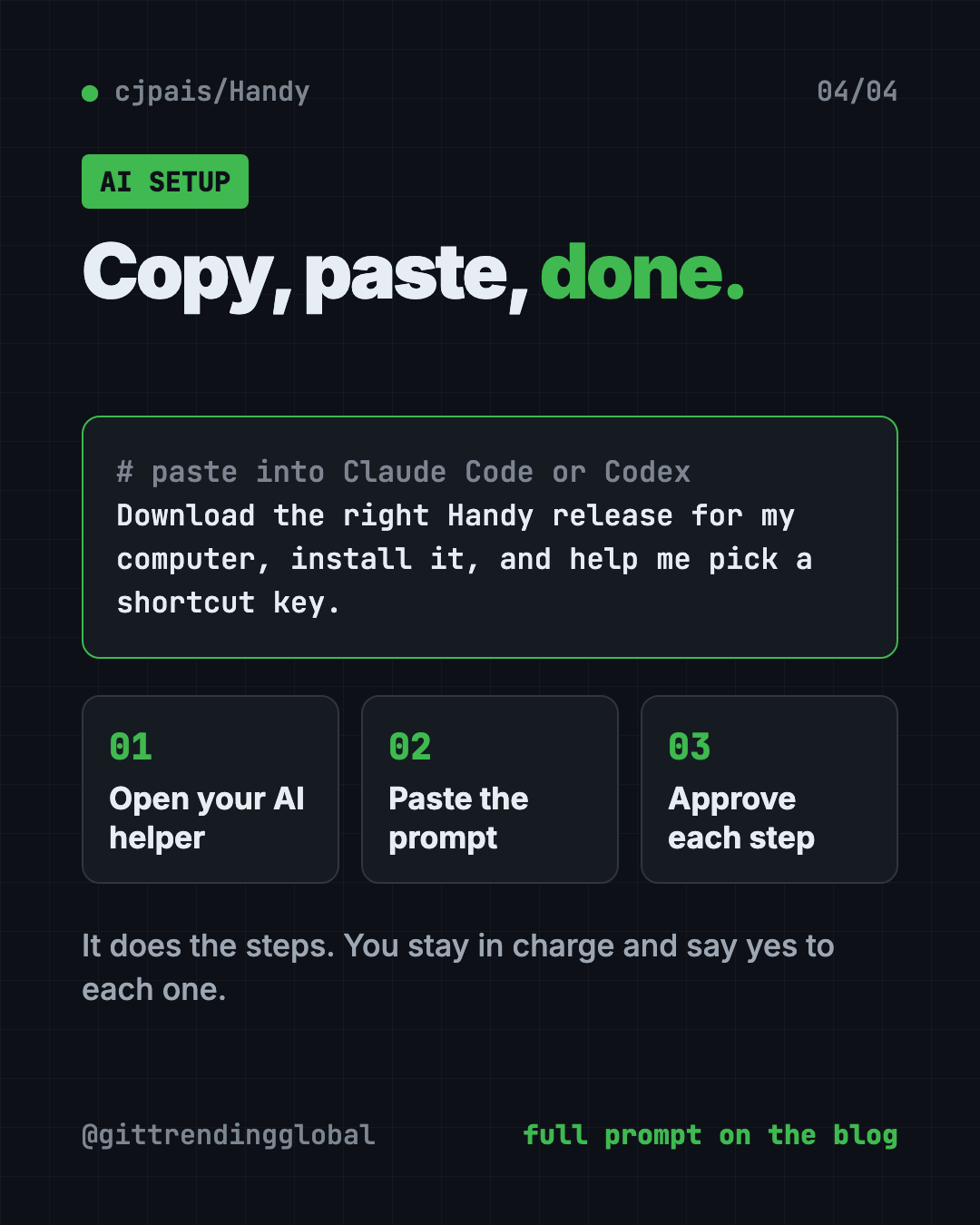 • cjpais/Handy

04/04

AI SETUP

Copy, paste, done.

# paste into Claude Code or Codex
Download the right Handy release for my computer, install it, and help me pick a shortcut key.

01
Open your AI helper

02
Paste the prompt

03
Approve each step

It does the steps. You stay in charge and say yes to each one.

@gittrendingglobal

full prompt on the blog