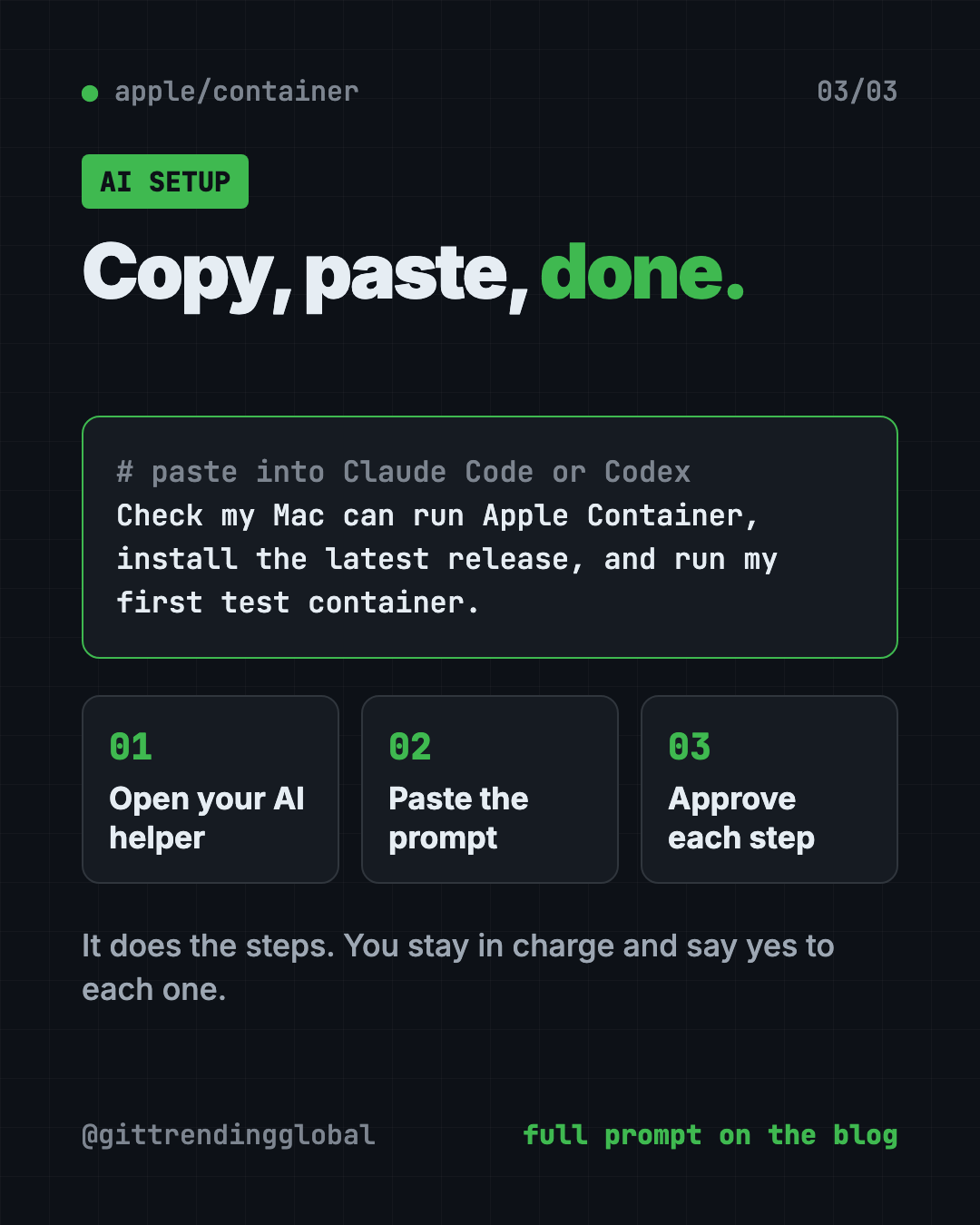 • apple/container

03/03

AI SETUP

Copy, paste, done.

# paste into Claude Code or Codex
Check my Mac can run Apple Container,
install the latest release, and run my
first test container.

01
Open your AI helper

02
Paste the prompt

03
Approve each step

It does the steps. You stay in charge and say yes to each one.

@gittrendingglobal

full prompt on the blog