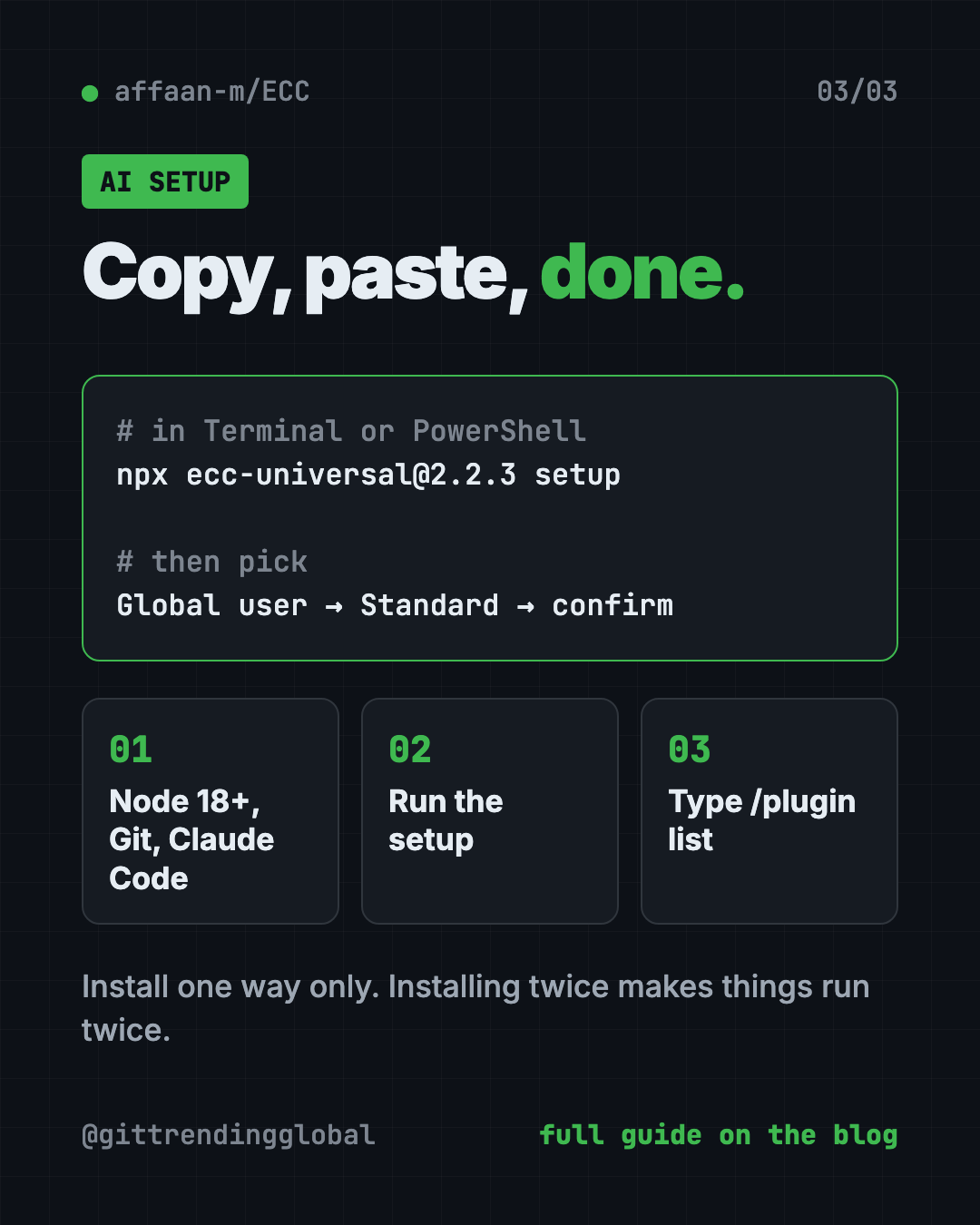 • affaan-m/ECC

03/03

AI SETUP

Copy, paste, done.

# in Terminal or PowerShell
npx ecc-universal@2.2.3 setup

# then pick
Global user → Standard → confirm

01
Node 18+, Git, Claude Code

02
Run the setup

03
Type /plugin list

Install one way only. Installing twice makes things run twice.

@gittrendingglobal

full guide on the blog